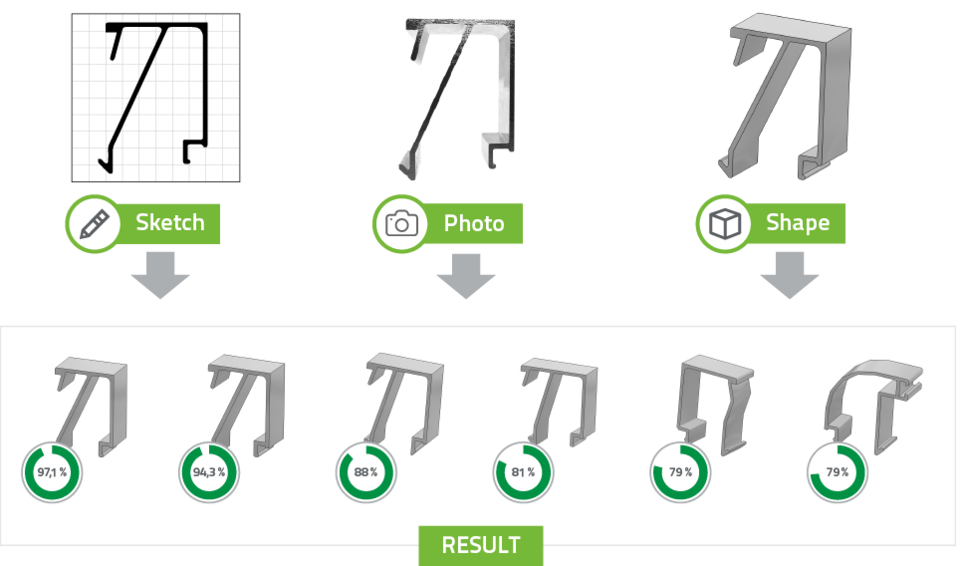 Sketch

Photo

Shape

97,1 %

94,3 %

88 %

81 %

79 %

79 %

RESULT