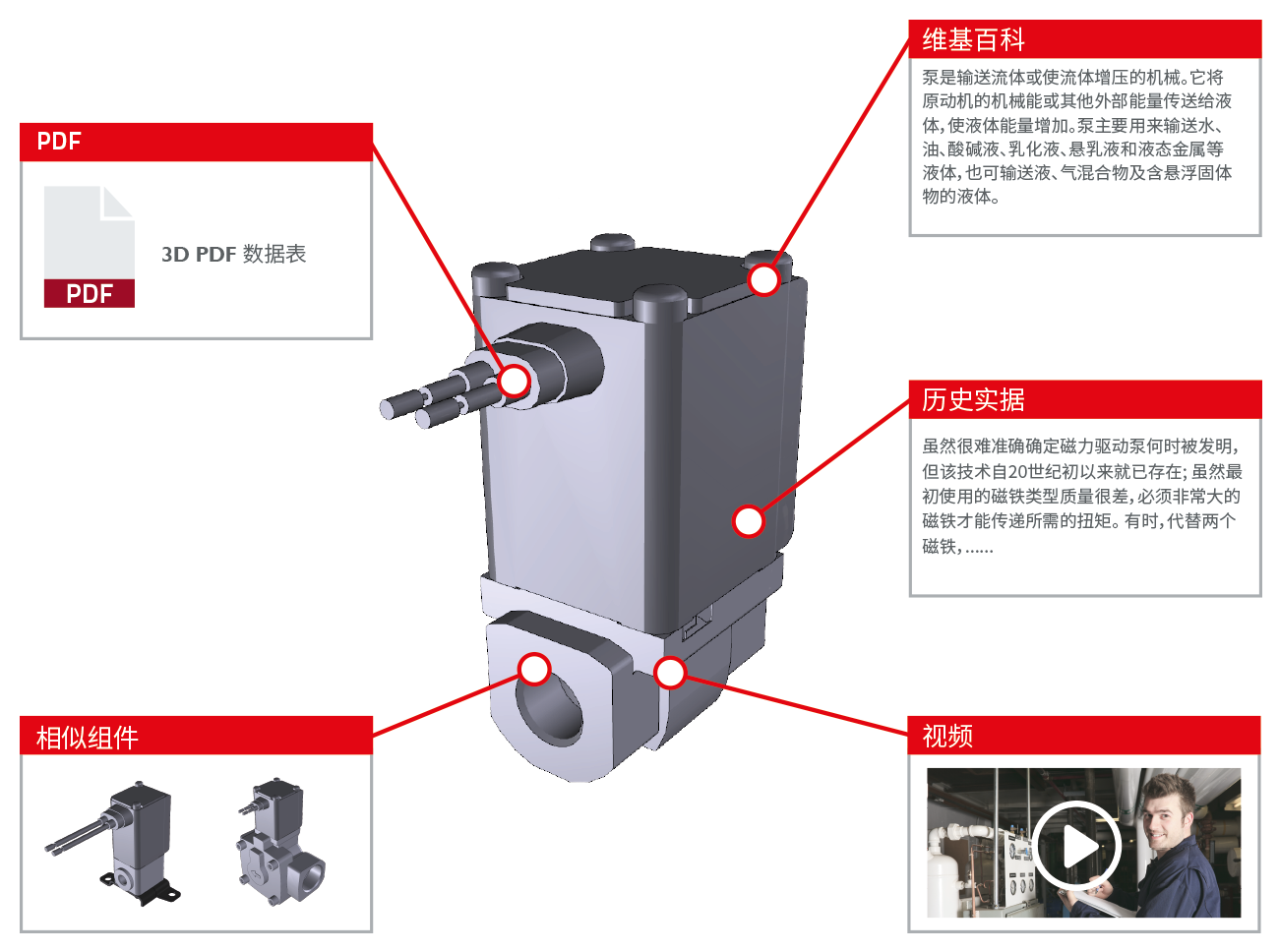 PDF

PDF

3D PDF 数据表

维基百科

泵是输送流体或使流体增压的机械。它将原动机的机械能或其他外部能量传送给液体，使液体能量增加。泵主要用来输送水、油、酸碱液、乳化液、悬乳液和液态金属等液体，也可输送液、气混合物及含悬浮固体物的液体。

历史实据

虽然很难准确确定磁力驱动泵何时被发明，但该技术自20世纪初以来就已存在；虽然最初使用的磁铁类型质量很差，必须非常大的磁铁才能传递所需的扭矩。有时，代替两个磁铁，……

相似组件

视频